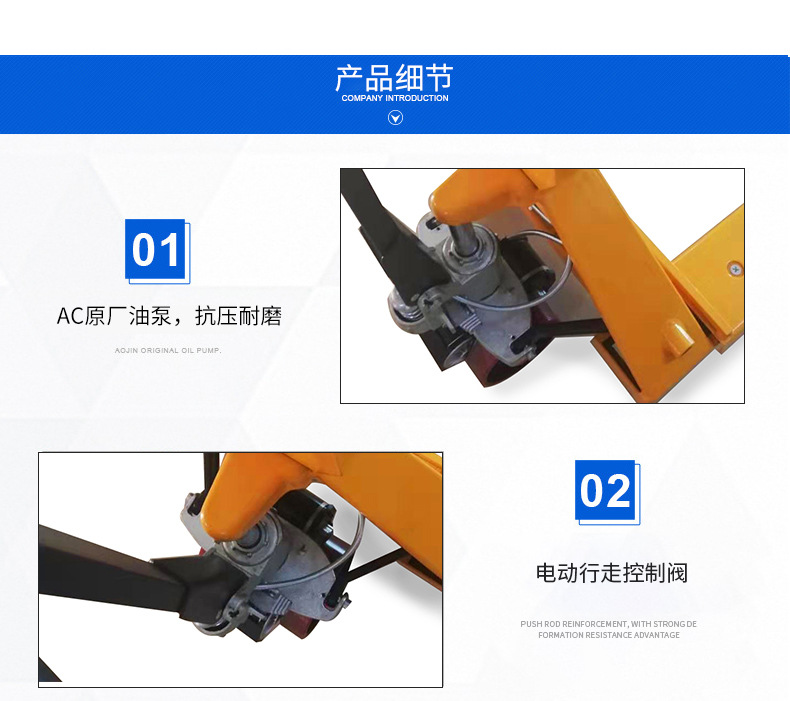 产品细节
COMPANY INTRODUCTION

01

AC原厂油泵，抗压耐磨

AOJIN ORIGINAL OIL PUMP.

02

电动行走控制阀

PUSH ROD REINFORCEMENT, WITH STRONG DE FORMATION RESISTANCE ADVANTAGE