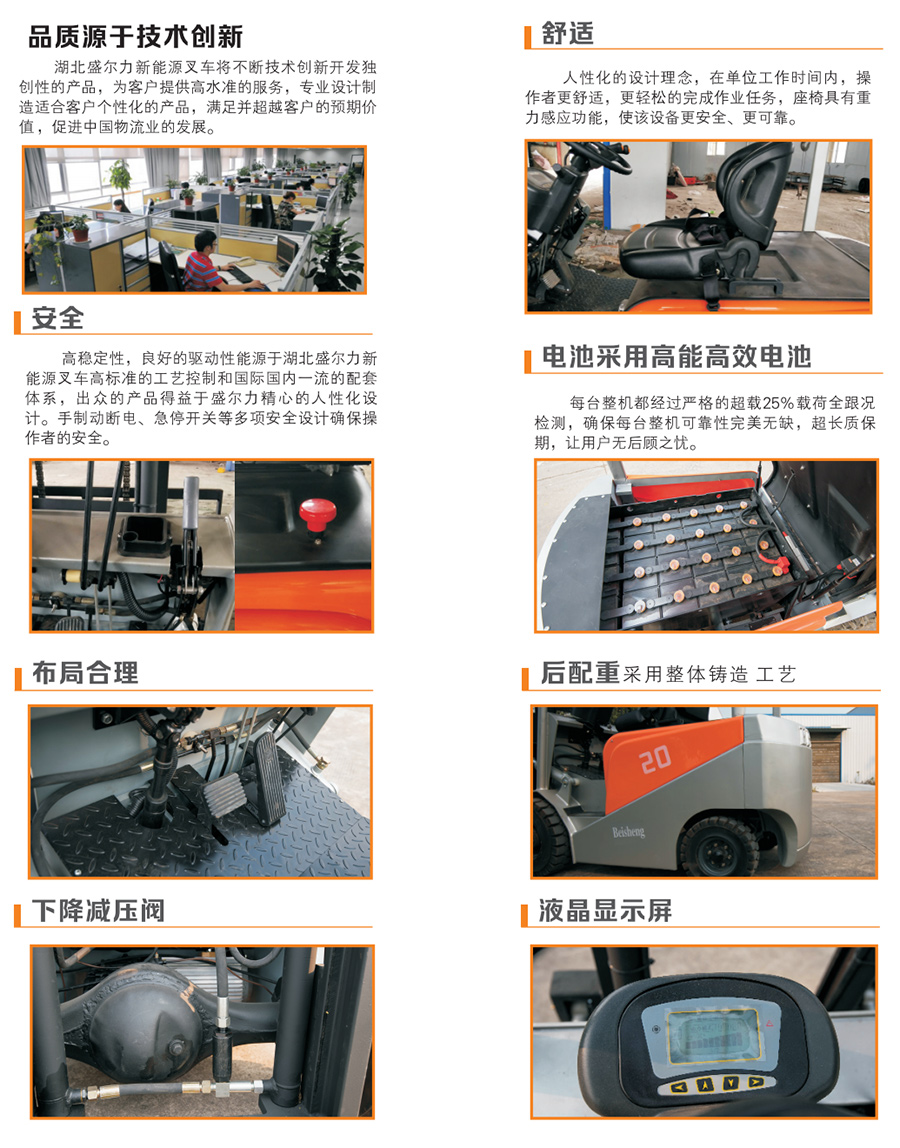 品质源于技术创新

湖北盛尔力新能源叉车将不断技术创新开发独创性的产品，为客户提供高水准的服务，专业设计制造适合客户个性化的产品，满足并超越客户的预期价值，促进中国物流业的发展。

安全

高稳定性，良好的驱动性能源于湖北盛尔力新能源叉车高标准的工艺控制和国际国内一流的配套体系，出众的产品得益于盛尔力精心的人性化设计。手制动断电、急停开关等多项安全设计确保操作者的安全。

布局合理

下降减压阀

舒适

人性化的设计理念，在单位工作时间内，操作者更舒适，更轻松的完成作业任务，座椅具有重力感应功能，使该设备更安全、更可靠。

电池采用高能高效电池

每台整机都经过严格的超载25%载荷全跟况检测，确保每台整机可靠性完美无缺，超长质保期，让用户无后顾之忧。

后配重采用整体铸造 工艺

20

Beisheng

液晶显示屏