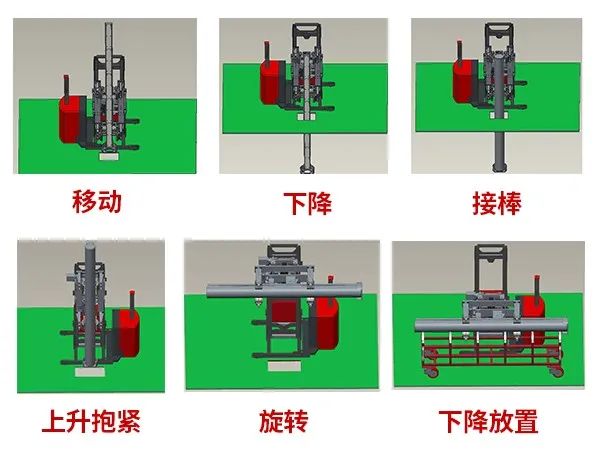 移动

下降

接棒

上升抱紧

旋转

下降放置