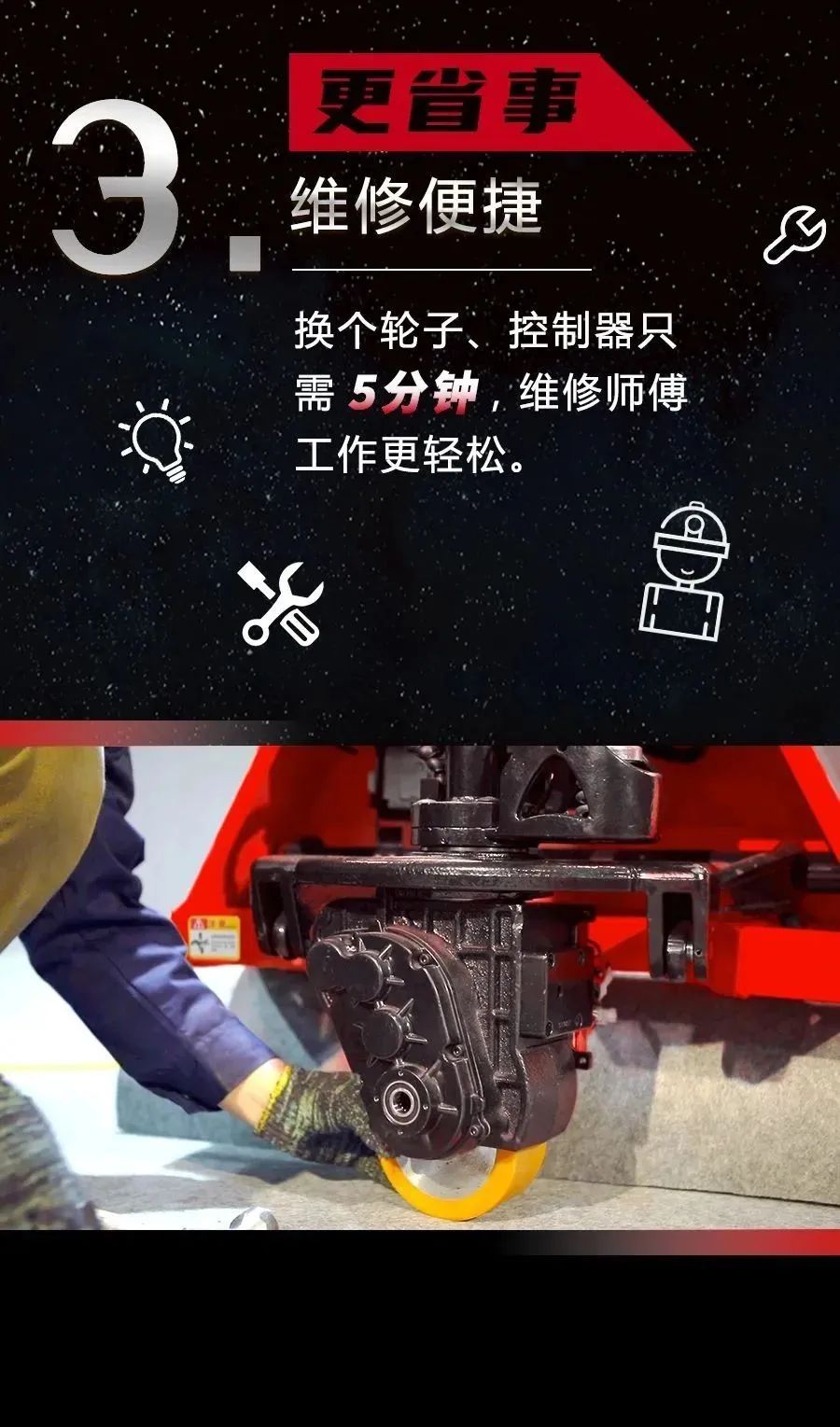 3.

更省事

维修便捷

换个轮子、控制器只需 5分钟，维修师傅工作更轻松。