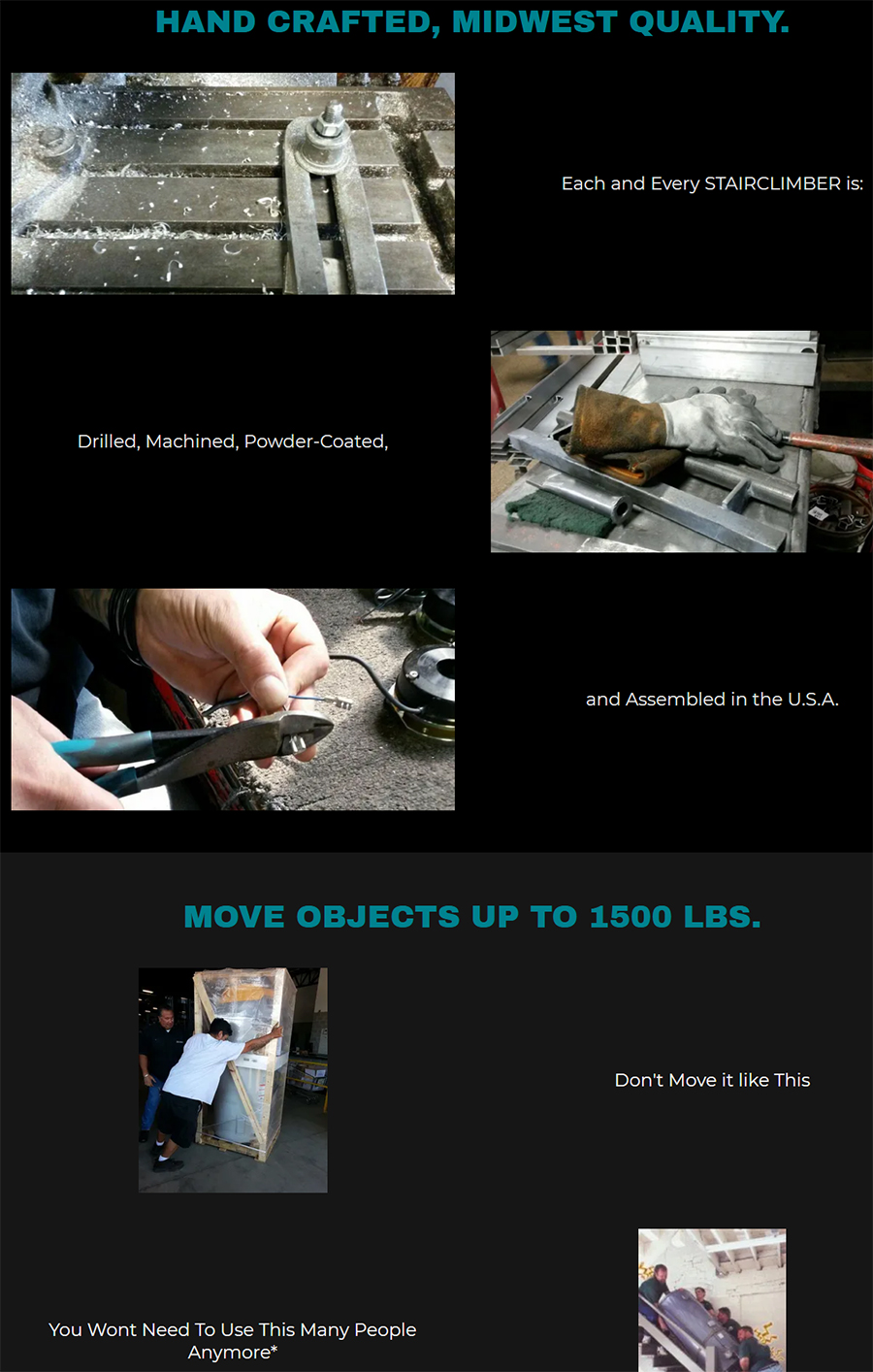 HAND CRAFTED, MIDWEST QUALITY.

Each and Every STAIRCLIMBER is:

Drilled, Machined, Powder-Coated,

and Assembled in the U.S.A.

MOVE OBJECTS UP TO 1500 LBS.

Don't Move it like This

You Wont Need To Use This Many People Anymore*