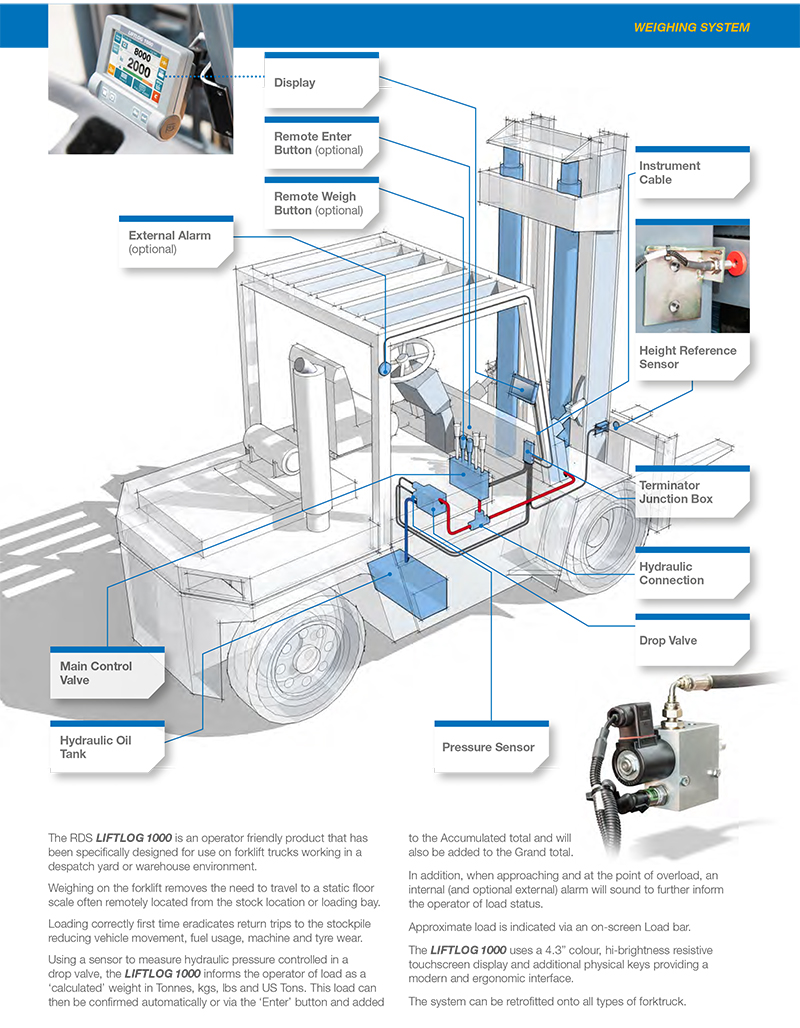 WEIGHING SYSTEM

8000
2000

Display

Remote Enter Button (optional)

Remote Weigh Button (optional)

External Alarm (optional)

Instrument Cable

Height Reference Sensor

Terminator Junction Box

Hydraulic Connection

Drop Valve

Main Control Valve

Hydraulic Oil Tank

Pressure Sensor

The RDS LIFTLOG 1000 is an operator friendly product that has been specifically designed for use on forklift trucks working in a despatch yard or warehouse environment.

Weighing on the forklift removes the need to travel to a static floor scale often remotely located from the stock location or loading bay.

Loading correctly first time eradicates return trips to the stockpile reducing vehicle movement, fuel usage, machine and tyre wear.

Using a sensor to measure hydraulic pressure controlled in a drop valve, the LIFTLOG 1000 informs the operator of load as a 'calculated' weight in Tonnes, kgs, lbs and US Tons. This load can then be confirmed automatically or via the 'Enter' button and added to the Accumulated total and will also be added to the Grand total.

In addition, when approaching and at the point of overload, an internal (and optional external) alarm will sound to further inform the operator of load status.

Approximate load is indicated via an on-screen Load bar.

The LIFTLOG 1000 uses a 4.3" colour, hi-brightness resistive touchscreen display and additional physical keys providing a modern and ergonomic interface.

The system can be retrofitted onto all types of forktruck.