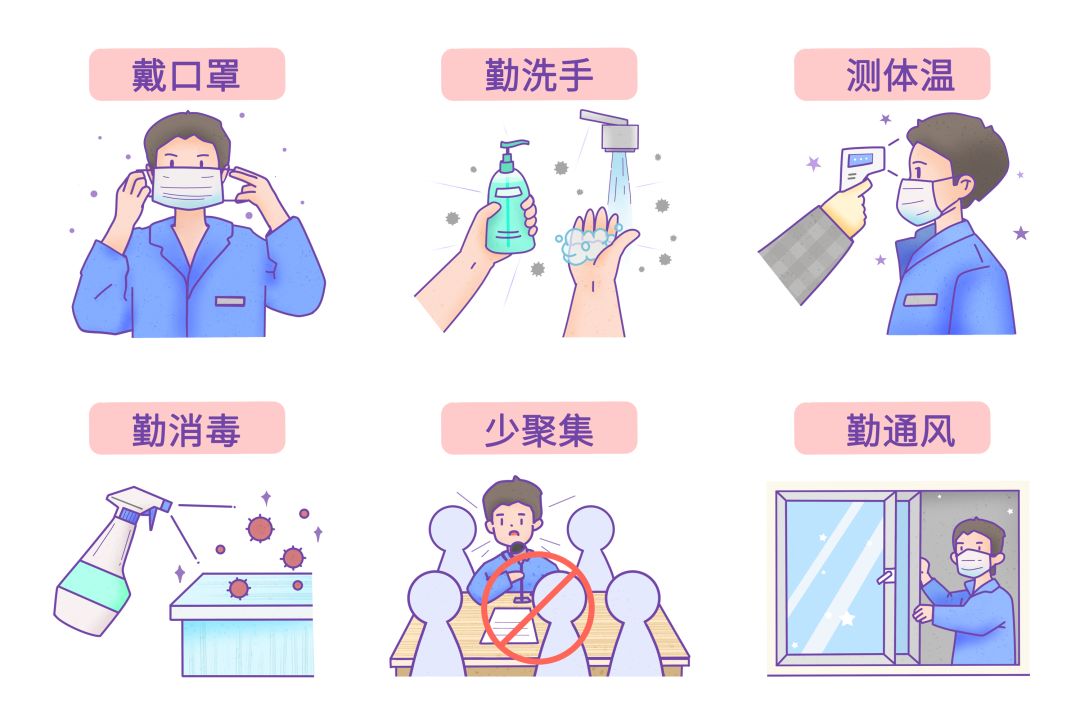 戴口罩

勤洗手

测体温

勤消毒

少聚集

勤通风