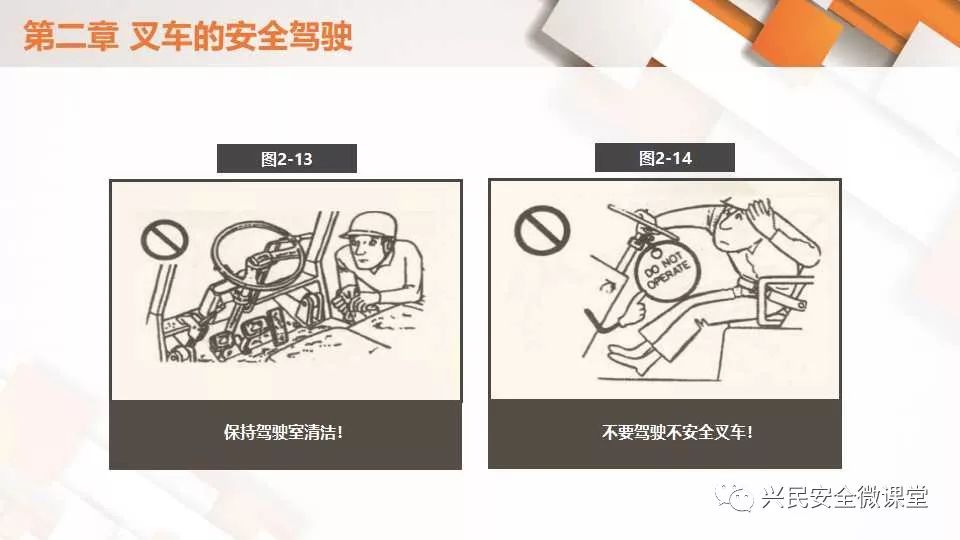 第二章 叉车的安全驾驶

图2-13

保持驾驶室清洁!

图2-14

DO NOT OPERATE

不要驾驶不安全叉车!

兴民安全微课堂