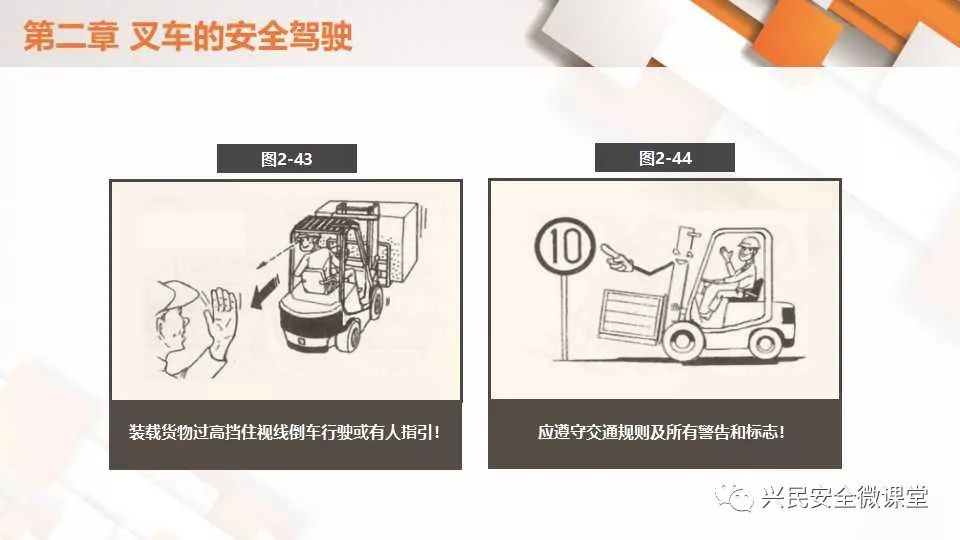 第二章 叉车的安全驾驶

图2-43

装载货物过高挡住视线倒车行驶或有人指引!

图2-44

10

应遵守交通规则及所有警告和标志!

兴民安全微课堂