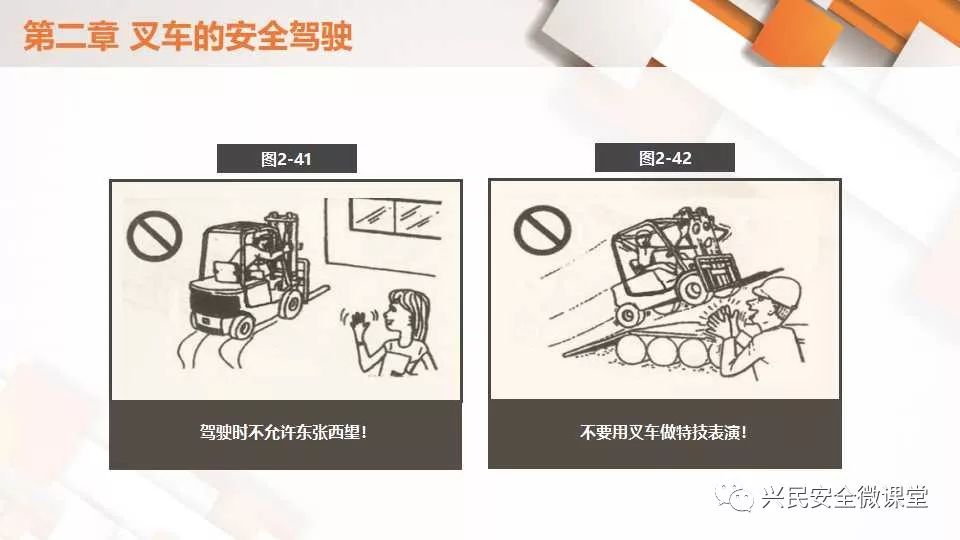 第二章 叉车的安全驾驶

图2-41

驾驶时不允许东张西望！

图2-42

不要用叉车做特技表演！

兴民安全微课堂