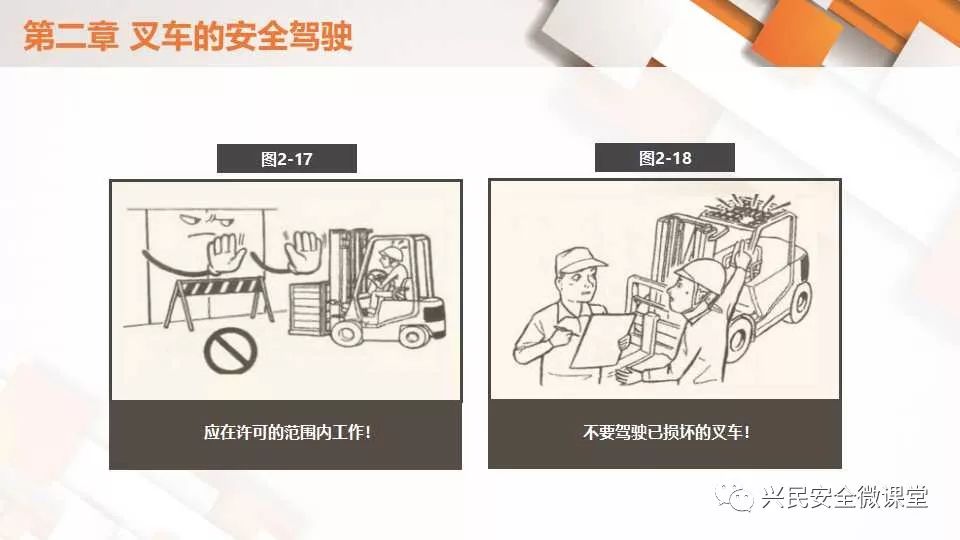 第二章 叉车的安全驾驶

图2-17

应在许可的范围内工作！

图2-18

不要驾驶已损坏的叉车！

兴民安全微课堂