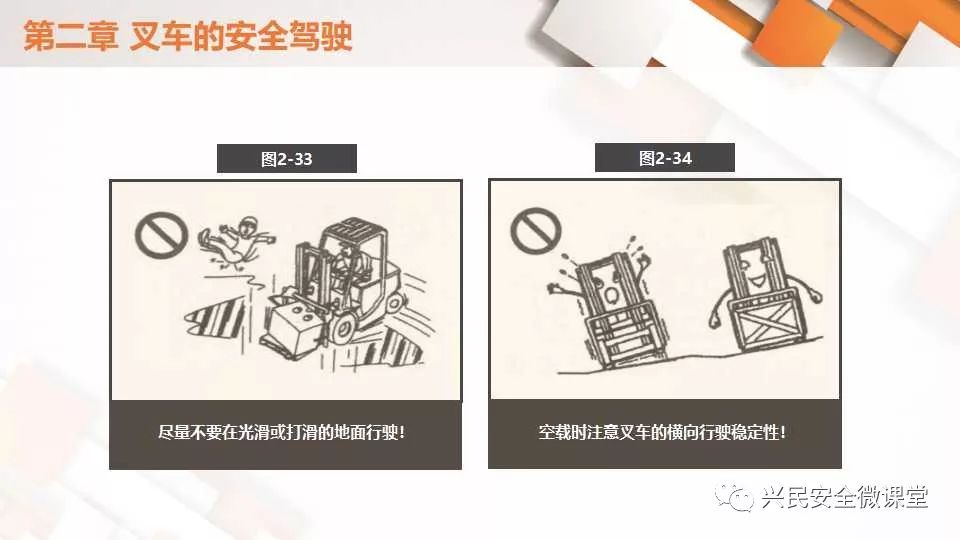 第二章 叉车的安全驾驶

图2-33

尽量不要在光滑或打滑的地面行驶！

图2-34

空载时注意叉车的横向行驶稳定性！

兴民安全微课堂