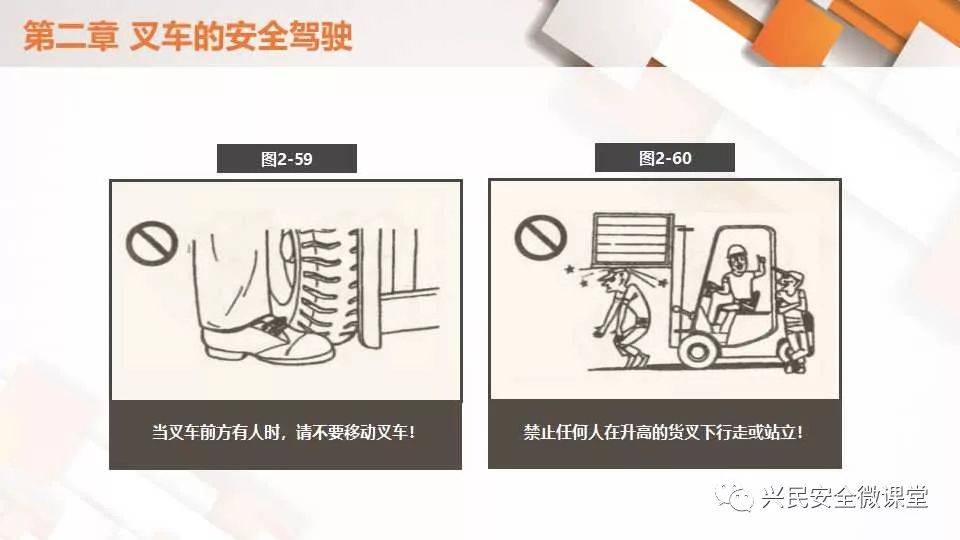 第二章 叉车的安全驾驶

图2-59

当叉车前方有人时，请不要移动叉车！

图2-60

禁止任何人在升高的货叉下行走或站立！

兴民安全微课堂