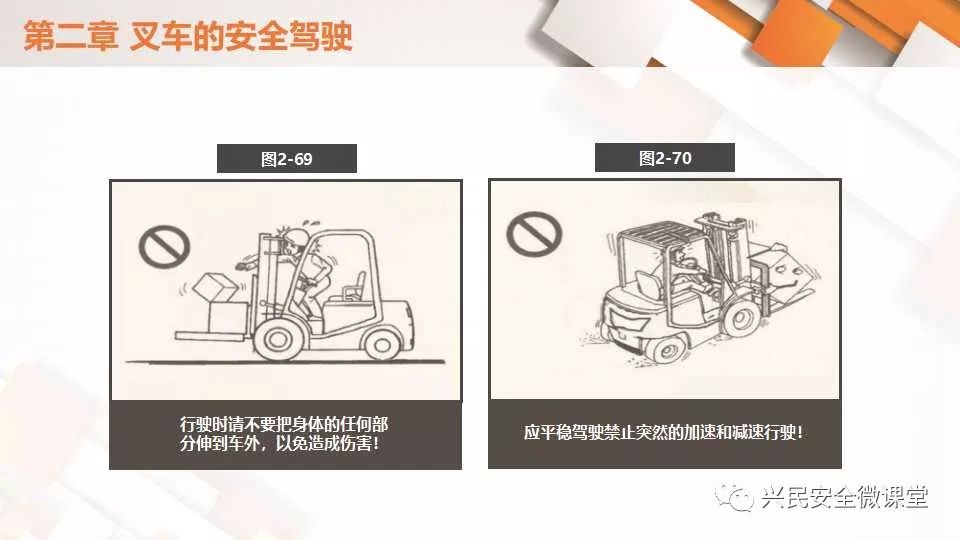 第二章 叉车的安全驾驶

图2-69

行驶时请不要把身体的任何部分伸到车外，以免造成伤害！

图2-70

应平稳驾驶禁止突然的加速和减速行驶！

兴民安全微课堂