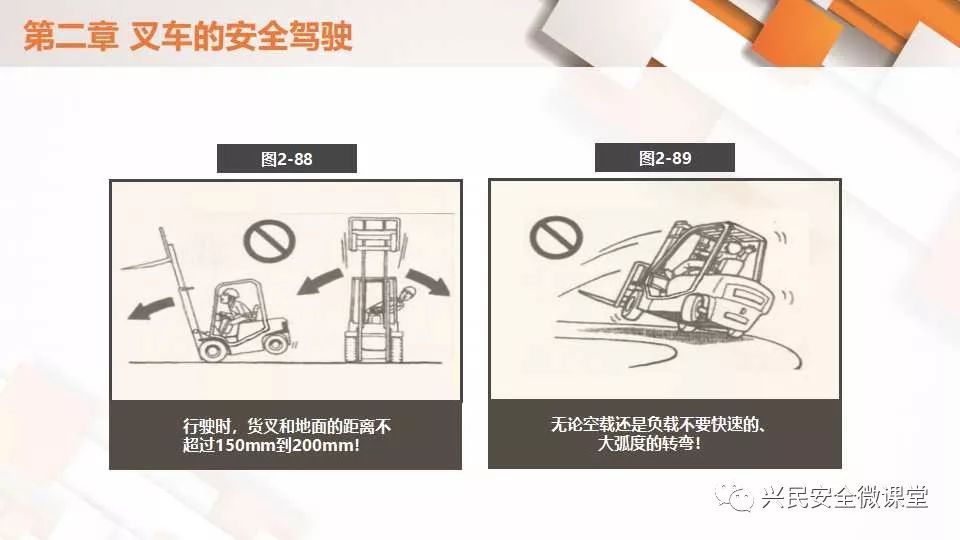 第二章 叉车的安全驾驶

图2-88

行驶时，货叉和地面的距离不超过150mm到200mm！

图2-89

无论空载还是负载不要快速的、大弧度的转弯！

兴民安全微课堂