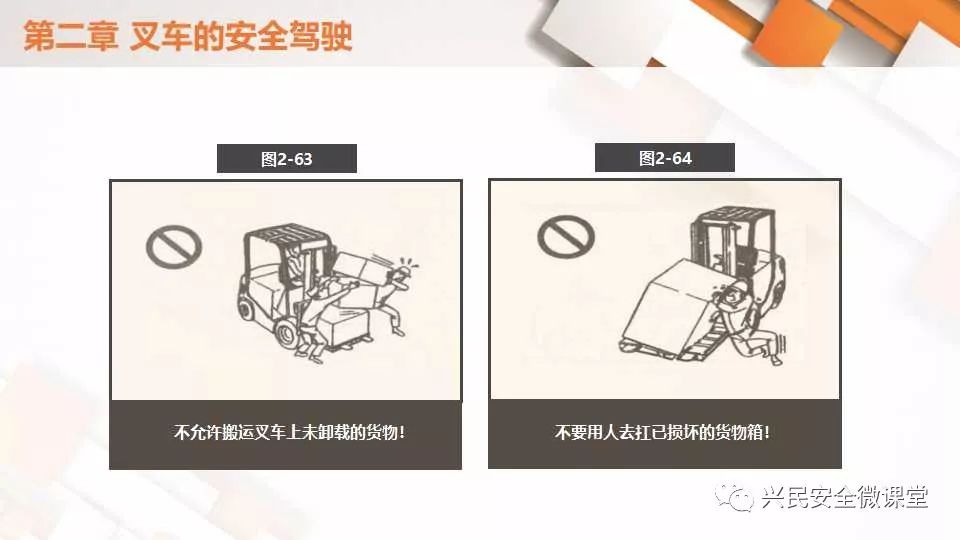 第二章 叉车的安全驾驶

图2-63

不允许搬运叉车上未卸载的货物！

图2-64

不要用人去扛已损坏的货物箱！

兴民安全微课堂