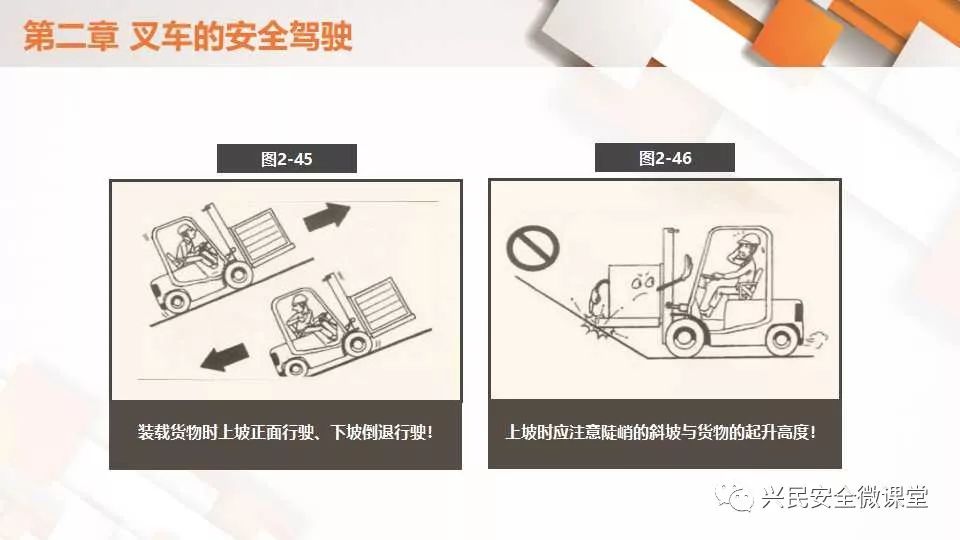 第二章 叉车的安全驾驶

图2-45

装载货物时上坡正面行驶、下坡倒退行驶！

图2-46

上坡时应注意陡峭的斜坡与货物的起升高度！

兴民安全微课堂