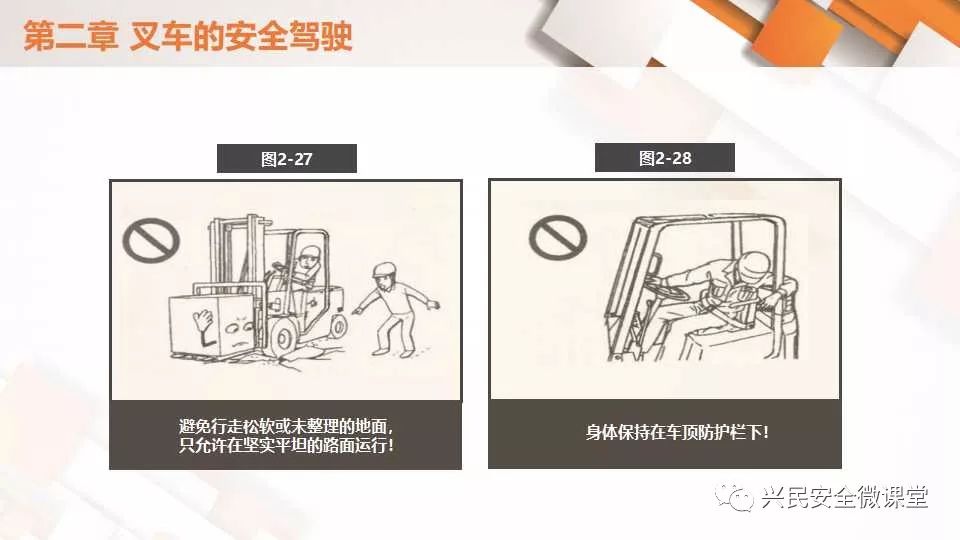 第二章 叉车的安全驾驶

图2-27

避免行走松软或未整理的地面，只允许在坚实平坦的路面运行！

图2-28

身体保持在车顶防护栏下！

兴民安全微课堂