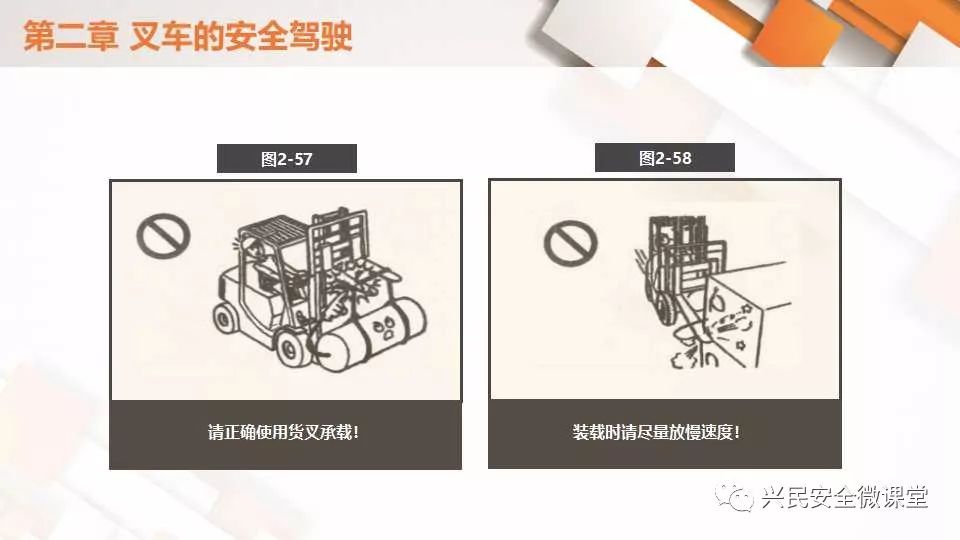 第二章 叉车的安全驾驶

图2-57

请正确使用货叉承载！

图2-58

装载时请尽量放慢速度！

兴民安全微课堂