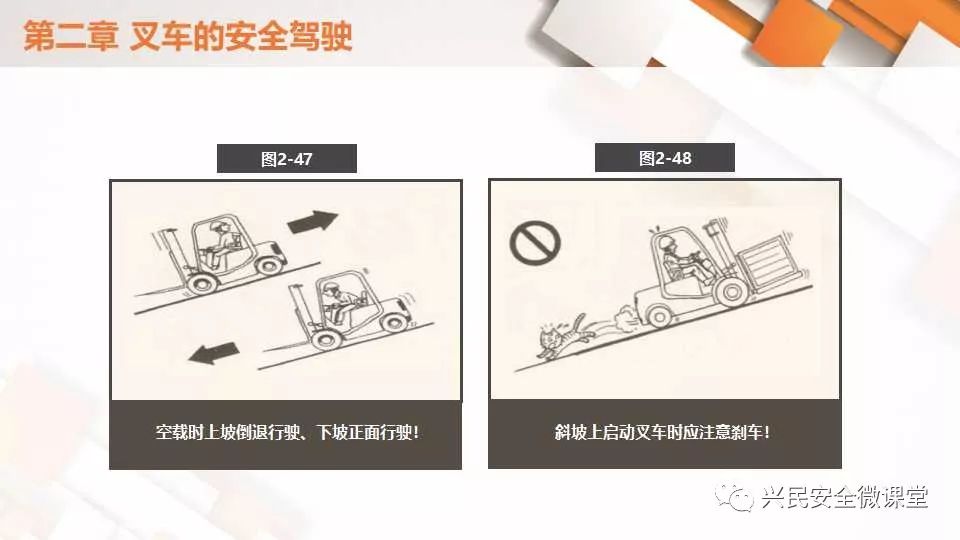 第二章 叉车的安全驾驶

图2-47

空载时上坡倒退行驶、下坡正面行驶!

图2-48

斜坡上启动叉车时应注意刹车!

兴民安全微课堂