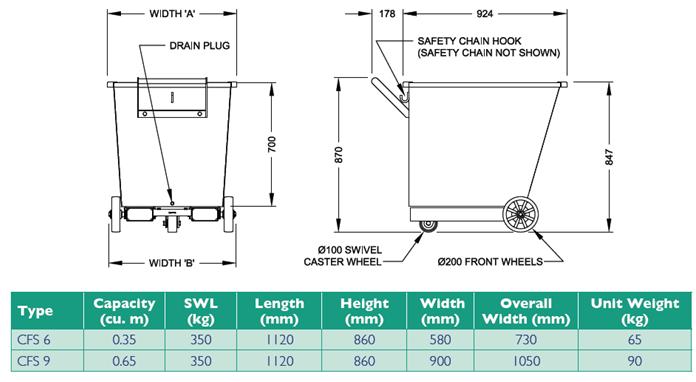 WIDTH 'A'

DRAIN PLUG

700

WIDTH 'B'

178

924

SAFETY CHAIN HOOK
(SAFETY CHAIN NOT SHOWN)

870

847

Ø100 SWIVEL
CASTER WHEEL

Ø200 FRONT WHEELS

| Type | Capacity (cu. m) | SWL (kg) | Length (mm) | Height (mm) | Width (mm) | Overall Width (mm) | Unit Weight (kg) |
|---|---|---|---|---|---|---|---|
| CFS 6 | 0.35 | 350 | 1120 | 860 | 580 | 730 | 65 |
| CFS 9 | 0.65 | 350 | 1120 | 860 | 900 | 1050 | 90 |