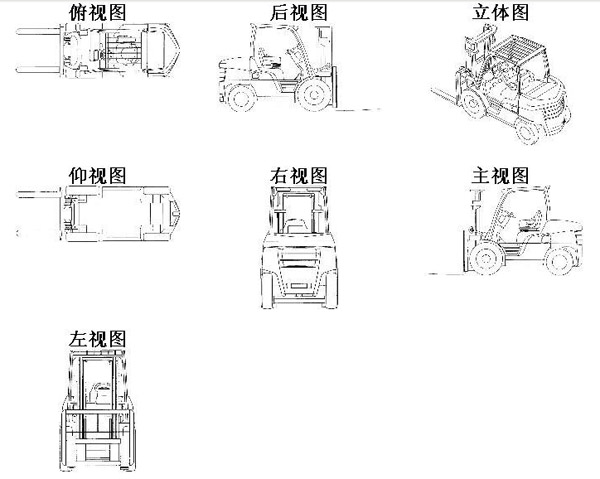 俯视图

后视图

立体图

仰视图

右视图

主视图

左视图