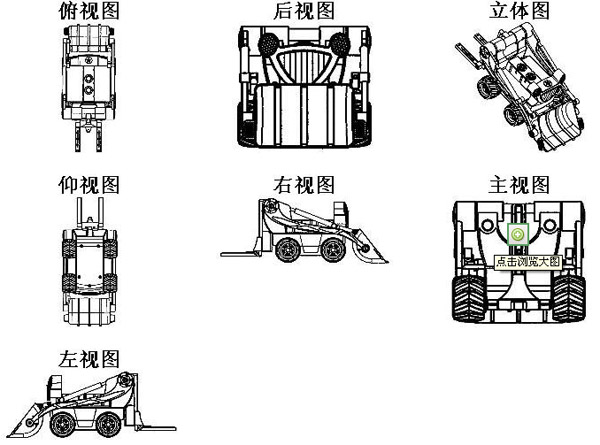 俯视图

后视图

立体图

仰视图

右视图

主视图

点击浏览大图

左视图